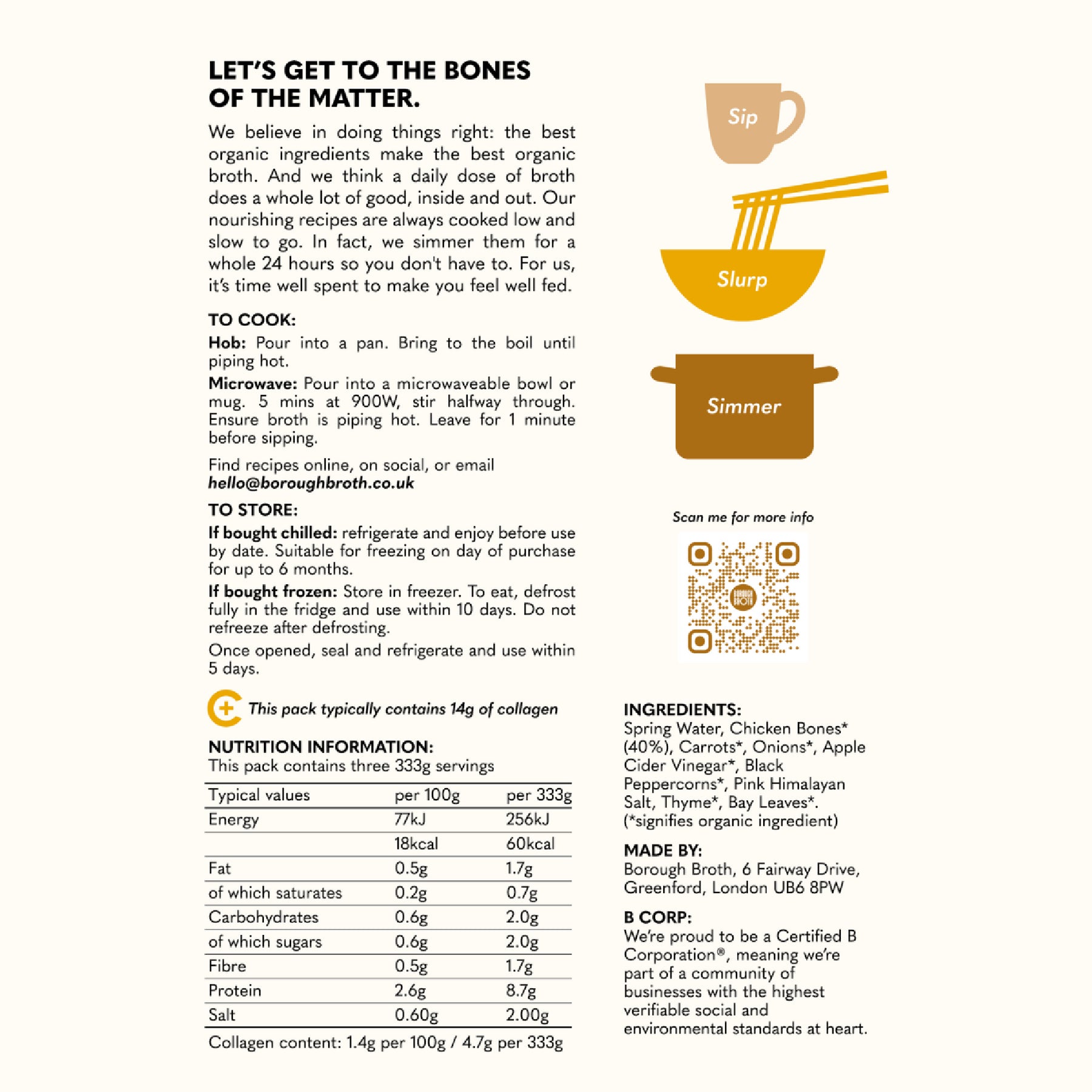 LET'S GET TO THE BONES OF THE MATTER.

We believe in doing things right: the best organic ingredients make the best organic broth. And we think a daily dose of broth does a whole lot of good, inside and out. Our nourishing recipes are always cooked low and slow to go. In fact, we simmer them for a whole 24 hours so you don't have to. For us, it's time well spent to make you feel well fed.

TO COOK:
Hob: Pour into a pan. Bring to the boil until piping hot.
Microwave: Pour into a microwaveable bowl or mug. 5 mins at 900W, stir halfway through. Ensure broth is piping hot. Leave for 1 minute before sipping.

Find recipes online, on social, or email hello@boroughbroth.co.uk

TO STORE:
If bought chilled: refrigerate and enjoy before use by date. Suitable for freezing on day of purchase for up to 6 months.
If bought frozen: Store in freezer. To eat, defrost fully in the fridge and use within 10 days. Do not refreeze after defrosting.
Once opened, seal and refrigerate and use within 5 days.

This pack typically contains 14g of collagen

NUTRITION INFORMATION:
This pack contains three 333g servings

| Typical values | per 100g | per 333g |
|---|---|---|
| Energy | 77kJ | 256kJ |
| | 18kcal | 60kcal |
| Fat | 0.5g | 1.7g |
| of which saturates | 0.2g | 0.7g |
| Carbohydrates | 0.6g | 2.0g |
| of which sugars | 0.6g | 2.0g |
| Fibre | 0.5g | 1.7g |
| Protein | 2.6g | 8.7g |
| Salt | 0.60g | 2.00g |

Collagen content: 1.4g per 100g / 4.7g per 333g

Sip

Slurp

Simmer

Scan me for more info

INGREDIENTS:
Spring Water, Chicken Bones* (40%), Carrots*, Onions*, Apple Cider Vinegar*, Black Peppercorns*, Pink Himalayan Salt, Thyme*, Bay Leaves*.
(*signifies organic ingredient)

MADE BY:
Borough Broth, 6 Fairway Drive, Greenford, London UB6 8PW

B CORP:
We're proud to be a Certified B Corporation®, meaning we're part of a community of businesses with the highest verifiable social and environmental standards at heart.