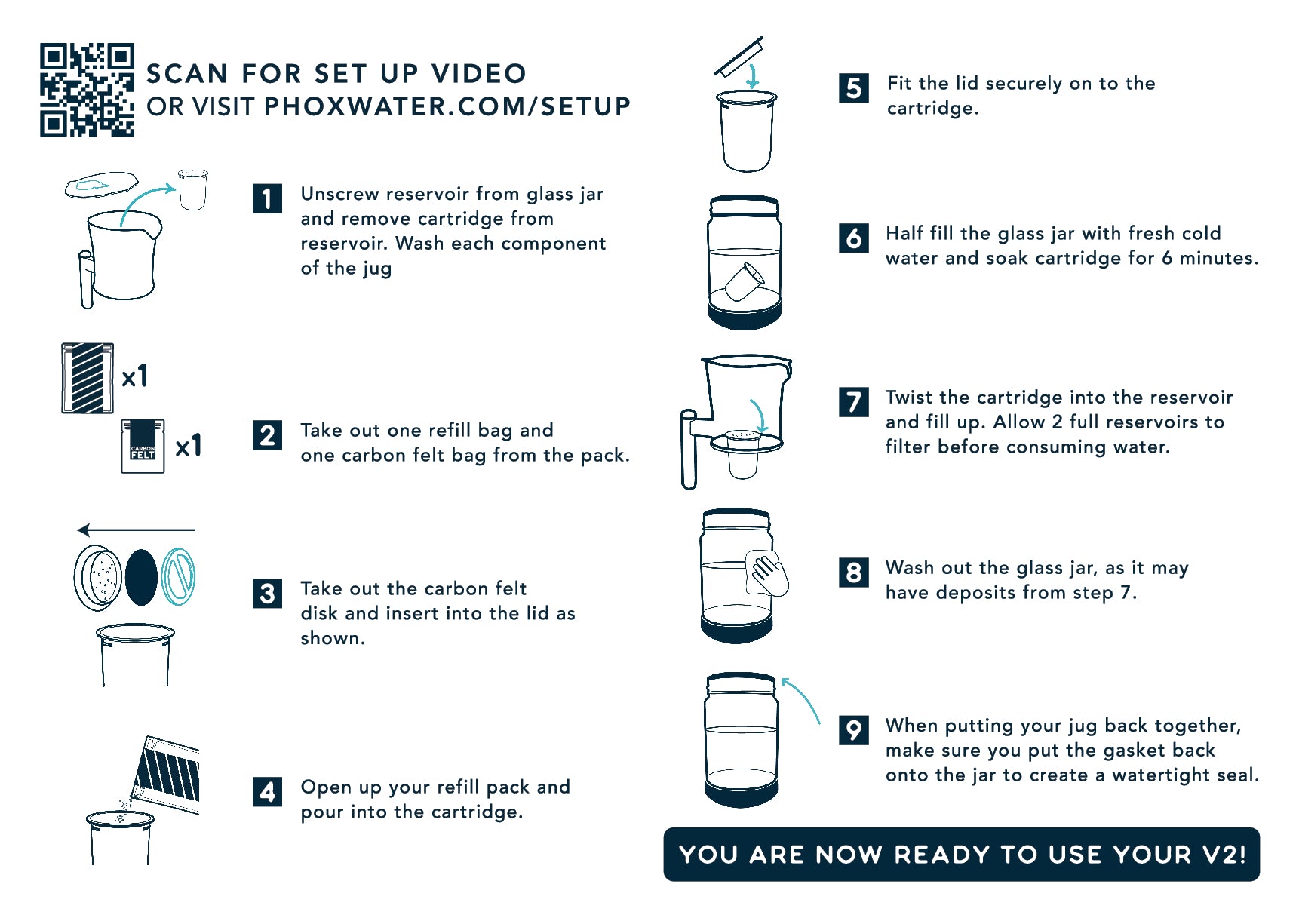 SCAN FOR SET UP VIDEO
OR VISIT PHOXWATER.COM/SETUP

1 Unscrew reservoir from glass jar and remove cartridge from reservoir. Wash each component of the jug

x1

CARBON FELT

x1

2 Take out one refill bag and one carbon felt bag from the pack.

3 Take out the carbon felt disk and insert into the lid as shown.

4 Open up your refill pack and pour into the cartridge.

5 Fit the lid securely on to the cartridge.

6 Half fill the glass jar with fresh cold water and soak cartridge for 6 minutes.

7 Twist the cartridge into the reservoir and fill up. Allow 2 full reservoirs to filter before consuming water.

8 Wash out the glass jar, as it may have deposits from step 7.

9 When putting your jug back together, make sure you put the gasket back onto the jar to create a watertight seal.

YOU ARE NOW READY TO USE YOUR V2!